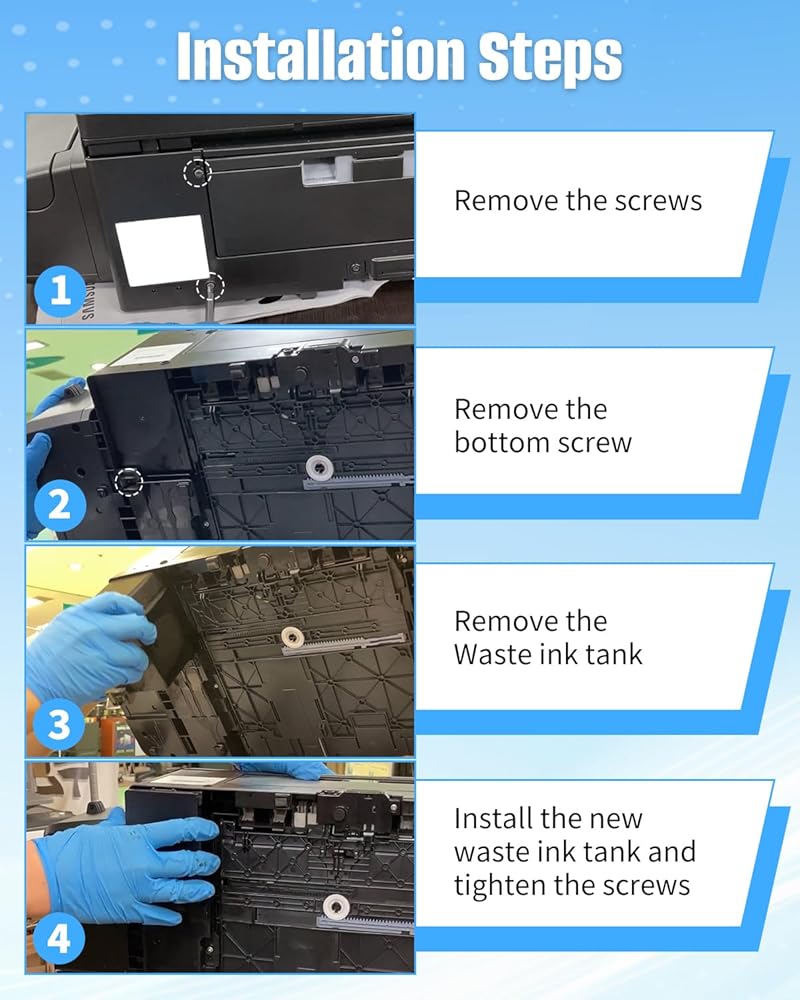 Installation Steps

1

Remove the screws

2

Remove the bottom screw

3

Remove the Waste ink tank

4

Install the new waste ink tank and tighten the screws