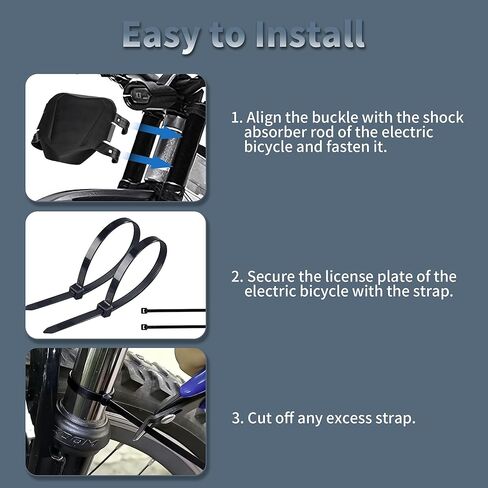 Easy to Install

1. Align the buckle with the shock absorber rod of the electric bicycle and fasten it.

2. Secure the license plate of the electric bicycle with the strap.

3. Cut off any excess strap.