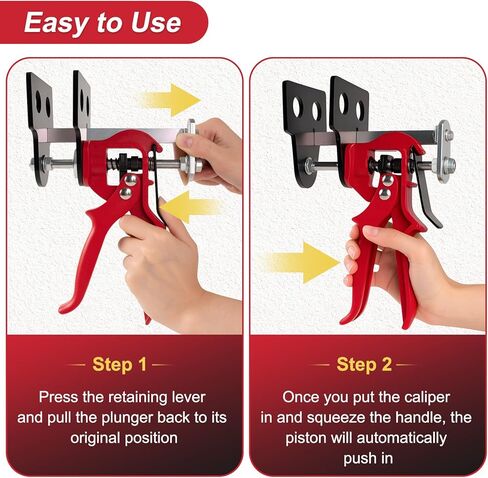 Easy to Use

Step 1

Press the retaining lever and pull the plunger back to its original position

Step 2

Once you put the caliper in and squeeze the handle, the piston will automatically push in