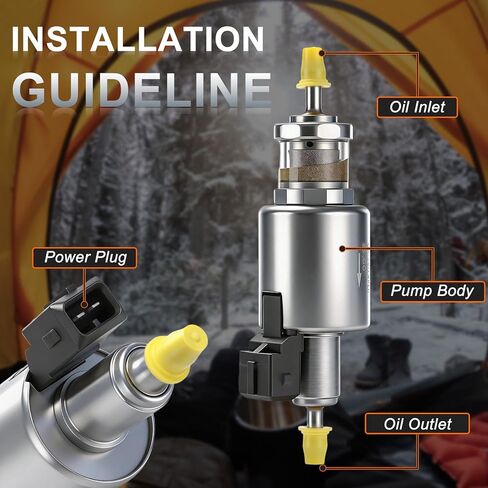 INSTALLATION
GUIDELINE

Oil Inlet

Power Plug

Pump Body

Oil Outlet