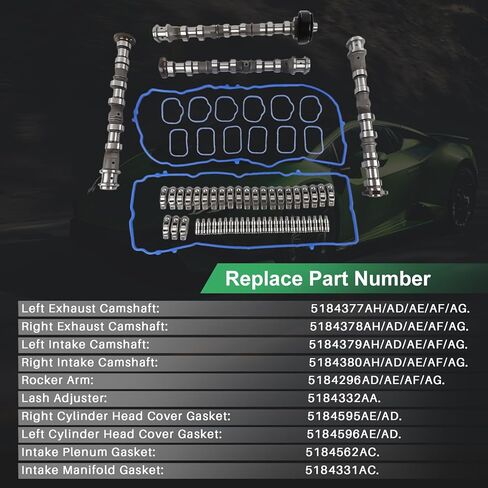 Replace Part Number

| | |
|---|---|
| Left Exhaust Camshaft: | 5184377AH/AD/AE/AF/AG. |
| Right Exhaust Camshaft: | 5184378AH/AD/AE/AF/AG. |
| Left Intake Camshaft: | 5184379AH/AD/AE/AF/AG. |
| Right Intake Camshaft: | 5184380AH/AD/AE/AF/AG. |
| Rocker Arm: | 5184296AD/AE/AF/AG. |
| Lash Adjuster: | 5184332AA. |
| Right Cylinder Head Cover Gasket: | 5184595AE/AD. |
| Left Cylinder Head Cover Gasket: | 5184596AE/AD. |
| Intake Plenum Gasket: | 5184562AC. |
| Intake Manifold Gasket: | 5184331AC. |