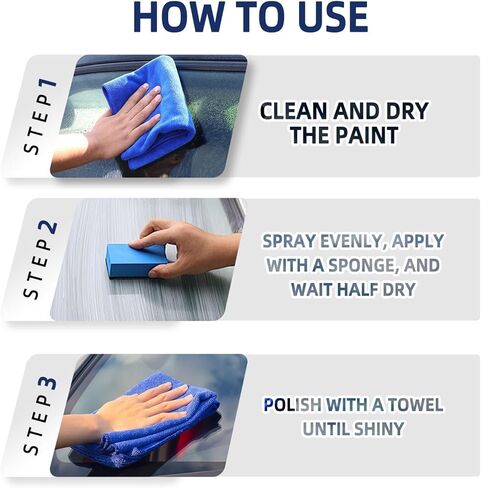 HOW TO USE

STEP1

CLEAN AND DRY THE PAINT

STEP2

SPRAY EVENLY, APPLY WITH A SPONGE, AND WAIT HALF DRY

STEP3

POLISH WITH A TOWEL UNTIL SHINY