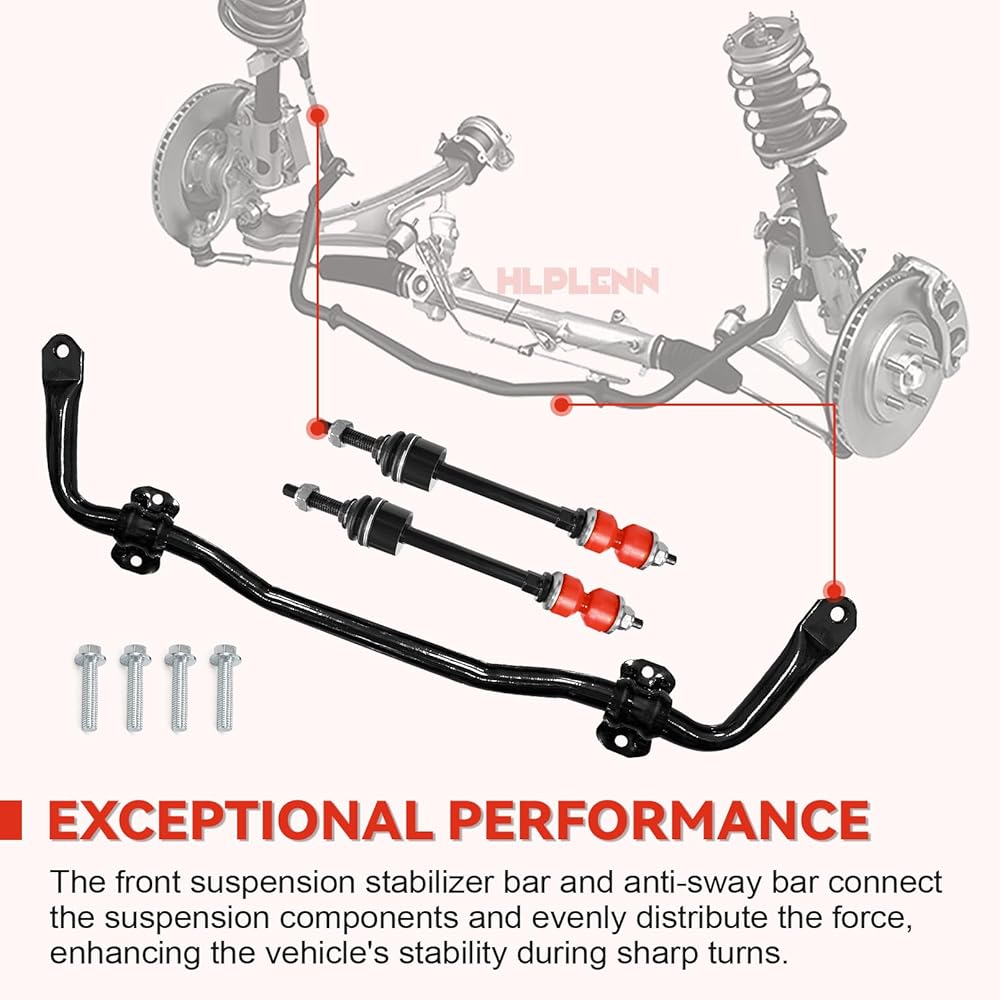 HLPLENN

EXCEPTIONAL PERFORMANCE

The front suspension stabilizer bar and anti-sway bar connect the suspension components and evenly distribute the force, enhancing the vehicle's stability during sharp turns.