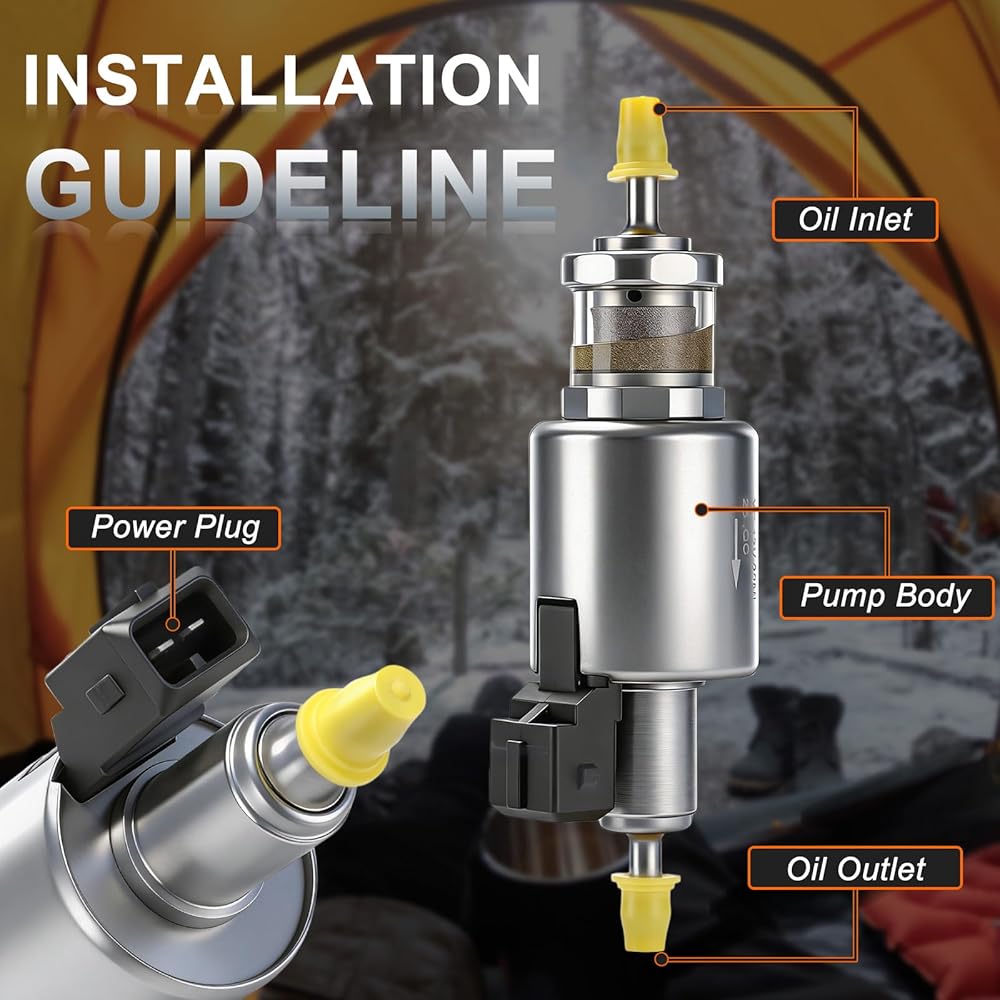 INSTALLATION GUIDELINE

Oil Inlet

Power Plug

Pump Body

Oil Outlet