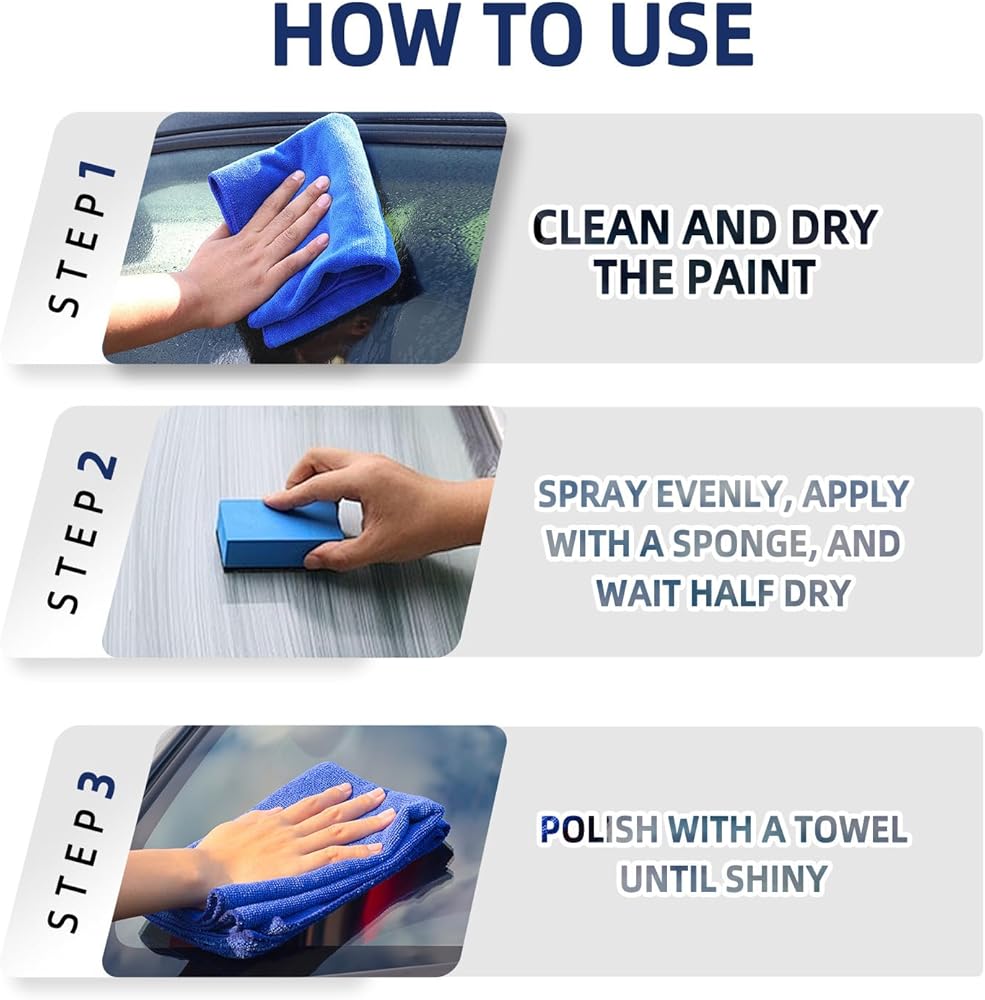 HOW TO USE

STEP1

CLEAN AND DRY THE PAINT

STEP2

SPRAY EVENLY, APPLY WITH A SPONGE, AND WAIT HALF DRY

STEP3

POLISH WITH A TOWEL UNTIL SHINY