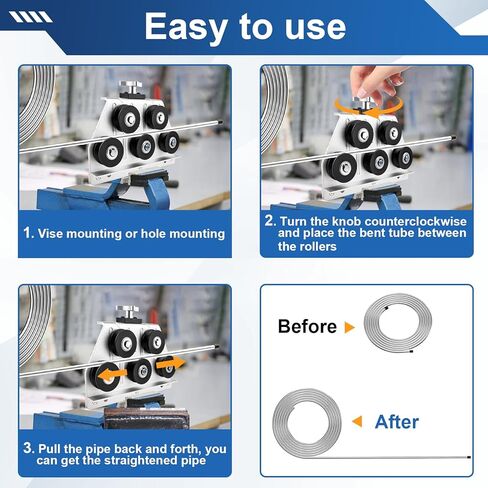 Easy to use

1. Vise mounting or hole mounting

2. Turn the knob counterclockwise and place the bent tube between the rollers

3. Pull the pipe back and forth, you can get the straightened pipe

Before

After