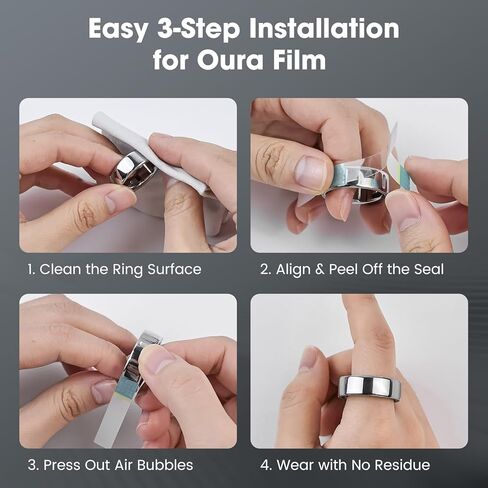 Easy 3-Step Installation for Oura Film

1. Clean the Ring Surface

2. Align & Peel Off the Seal

3. Press Out Air Bubbles

4. Wear with No Residue