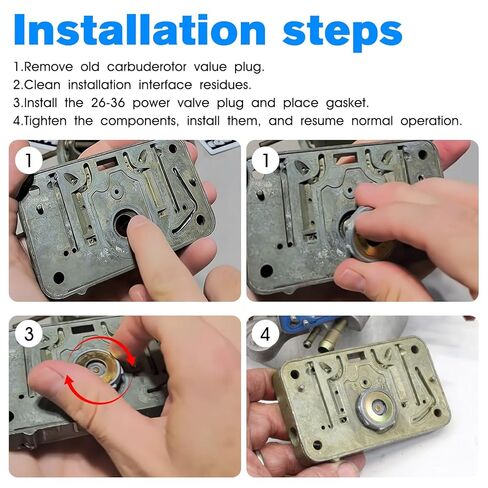 Installation steps

1.Remove old carbuderotor value plug.
2.Clean installation interface residues.
3.Install the 26-36 power valve plug and place gasket.
4.Tighten the components, install them, and resume normal operation.

1

1

3

4