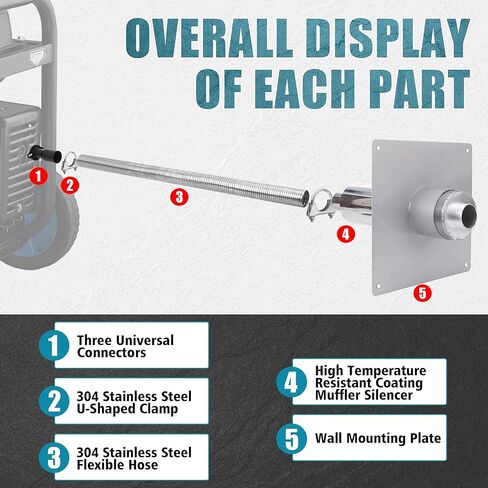 OVERALL DISPLAY OF EACH PART

1
2
3
4
5

1 Three Universal Connectors

2 304 Stainless Steel U-Shaped Clamp

3 304 Stainless Steel Flexible Hose

4 High Temperature Resistant Coating Muffler Silencer

5 Wall Mounting Plate