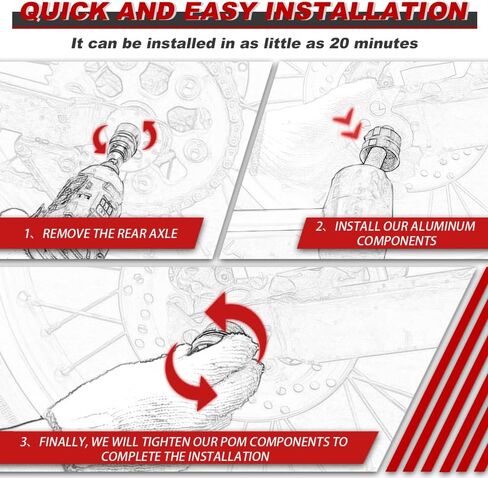 QUICK AND EASY INSTALLATION

It can be installed in as little as 20 minutes

1、REMOVE THE REAR AXLE

2、INSTALL OUR ALUMINUM COMPONENTS

3、FINALLY, WE WILL TIGHTEN OUR POM COMPONENTS TO COMPLETE THE INSTALLATION