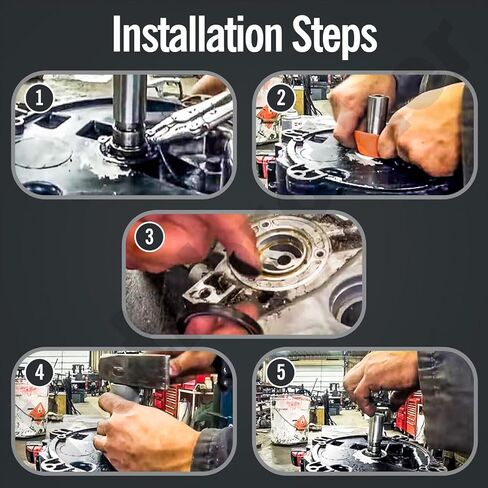 Installation Steps

1

2

3

4

5