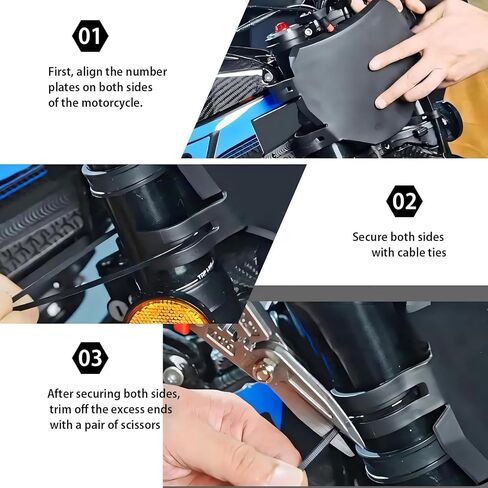 01

First, align the number plates on both sides of the motorcycle.

02

Secure both sides with cable ties

03

After securing both sides, trim off the excess ends with a pair of scissors