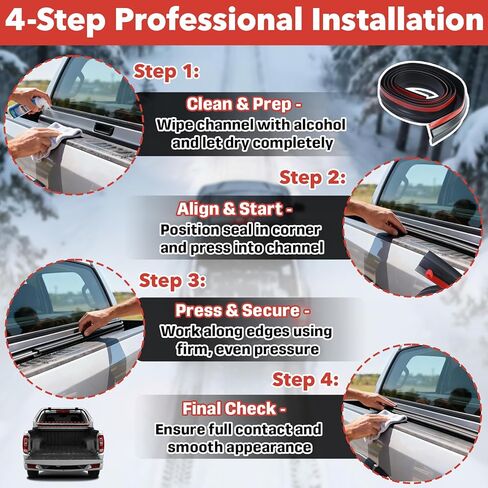 4-Step Professional Installation

Step 1:

Clean & Prep -
Wipe channel with alcohol and let dry completely

Step 2:

Align & Start -
Position seal in corner and press into channel

Step 3:

Press & Secure -
Work along edges using firm, even pressure

Step 4:

Final Check -
Ensure full contact and smooth appearance