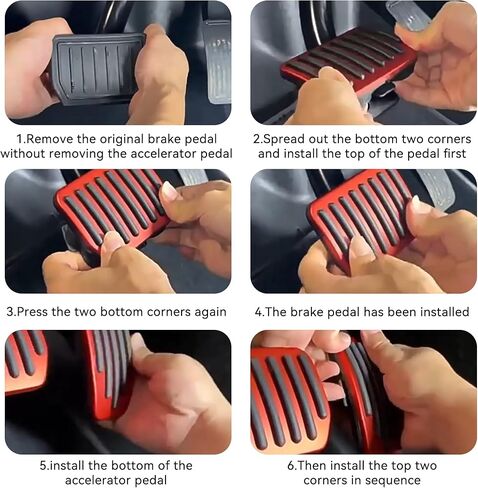 1.Remove the original brake pedal without removing the accelerator pedal

2.Spread out the bottom two corners and install the top of the pedal first

3.Press the two bottom corners again

4.The brake pedal has been installed

5.install the bottom of the accelerator pedal

6.Then install the top two corners in sequence