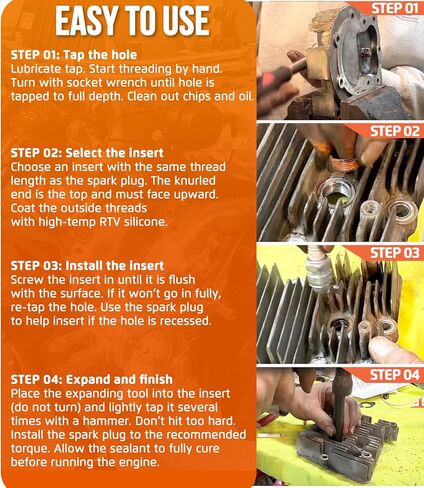 EASY TO USE

STEP 01: Tap the hole
Lubricate tap. Start threading by hand. Turn with socket wrench until hole is tapped to full depth. Clean out chips and oil.

STEP 02: Select the insert
Choose an insert with the same thread length as the spark plug. The knurled end is the top and must face upward. Coat the outside threads with high-temp RTV silicone.

STEP 03: Install the insert
Screw the insert in until it is flush with the surface. If it won't go in fully, re-tap the hole. Use the spark plug to help insert if the hole is recessed.

STEP 04: Expand and finish
Place the expanding tool into the insert (do not turn) and lightly tap it several times with a hammer. Don't hit too hard. Install the spark plug to the recommended torque. Allow the sealant to fully cure before running the engine.

STEP 01

STEP 02

STEP 03

STEP 04