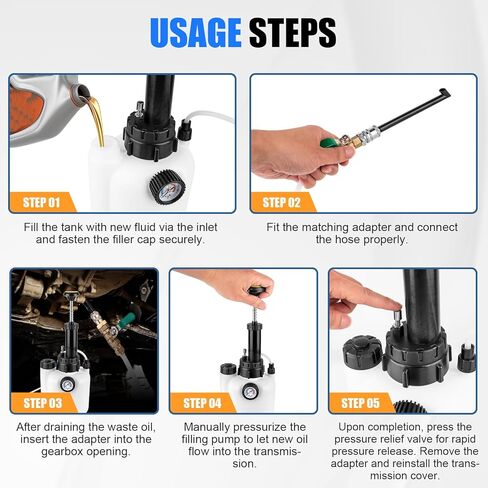 USAGE STEPS

STEP 01

Fill the tank with new fluid via the inlet and fasten the filler cap securely.

STEP 02

Fit the matching adapter and connect the hose properly.

STEP 03

After draining the waste oil, insert the adapter into the gearbox opening.

STEP 04

Manually pressurize the filling pump to let new oil flow into the transmission.

STEP 05

Upon completion, press the pressure relief valve for rapid pressure release. Remove the adapter and reinstall the transmission cover.