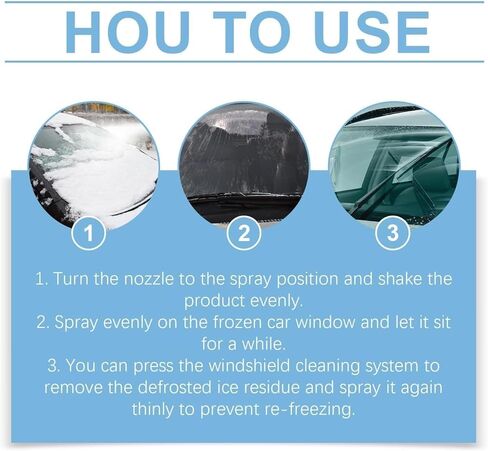 HOU TO USE

1

2

3

1. Turn the nozzle to the spray position and shake the product evenly.
2. Spray evenly on the frozen car window and let it sit for a while.
3. You can press the windshield cleaning system to remove the defrosted ice residue and spray it again thinly to prevent re-freezing.