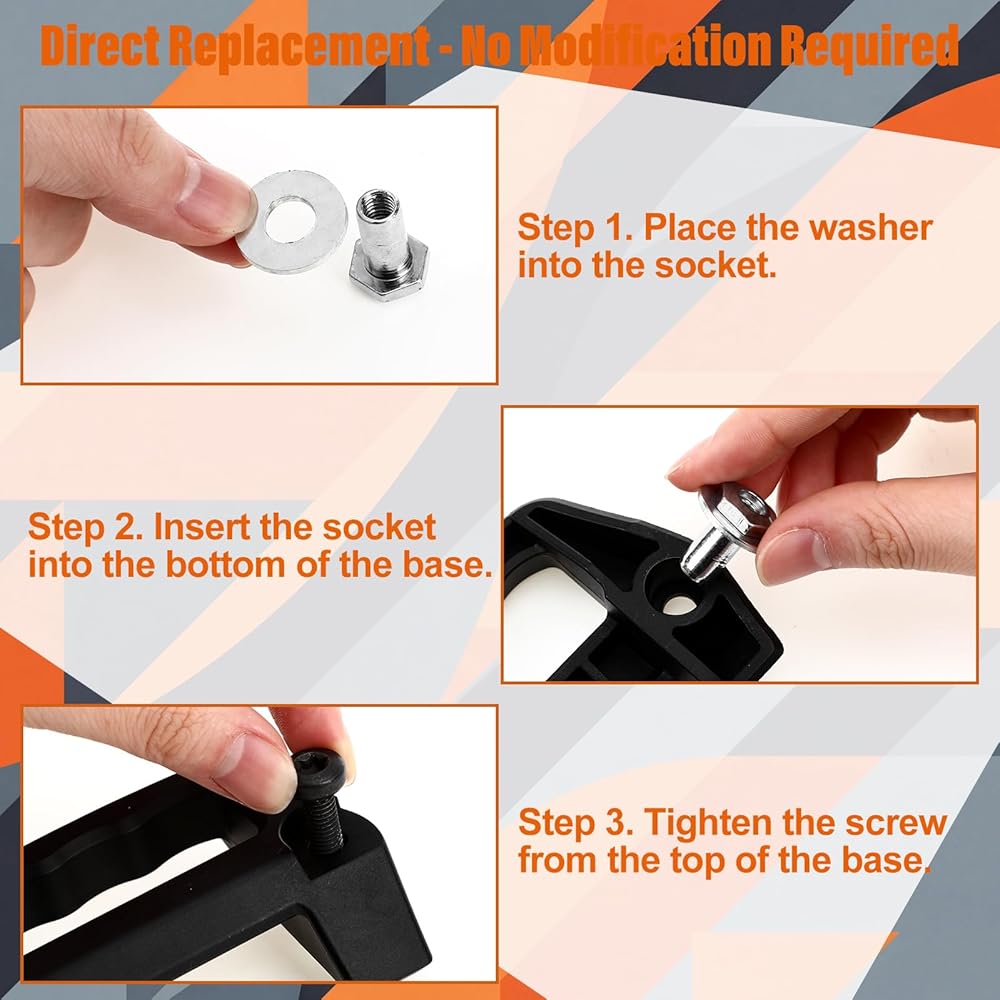 Direct Replacement - No Modification Required

Step 1. Place the washer into the socket.

Step 2. Insert the socket into the bottom of the base.

Step 3. Tighten the screw from the top of the base.