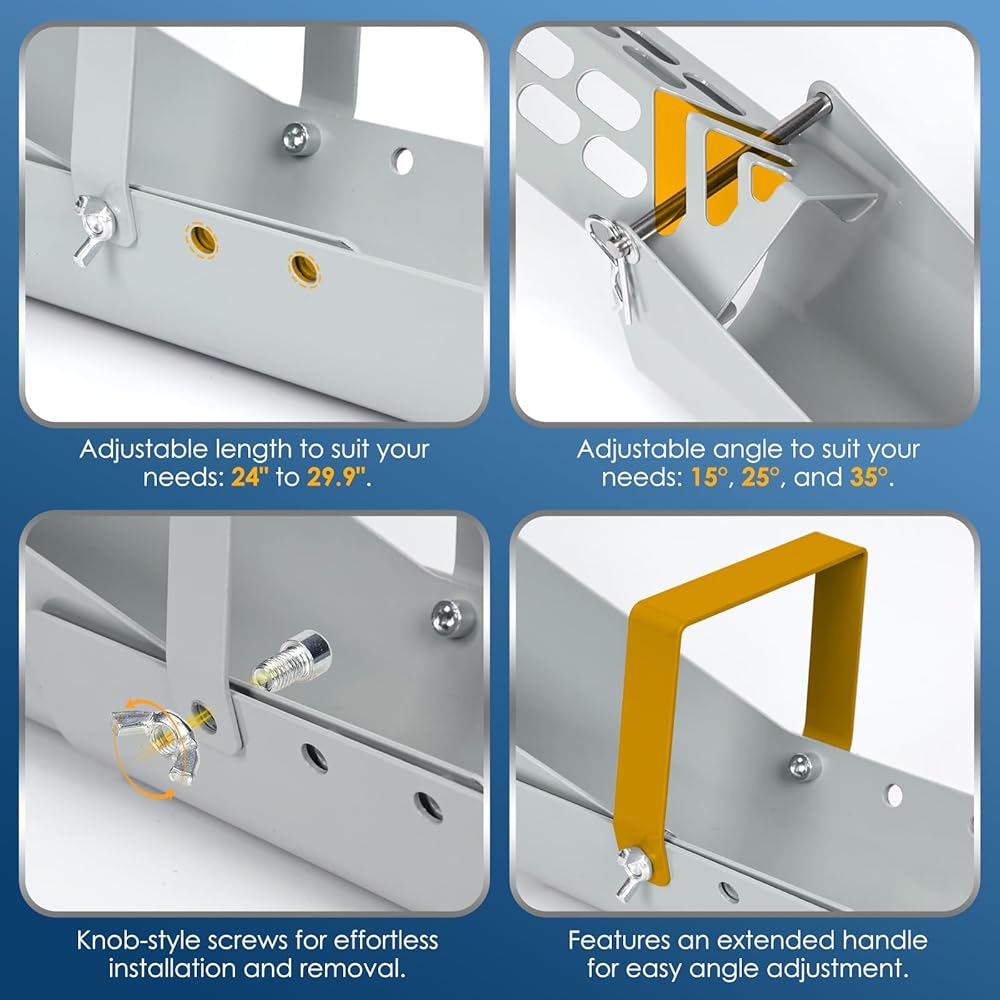 Adjustable length to suit your needs: 24" to 29.9".

Adjustable angle to suit your needs: 15°, 25°, and 35°.

Knob-style screws for effortless installation and removal.

Features an extended handle for easy angle adjustment.