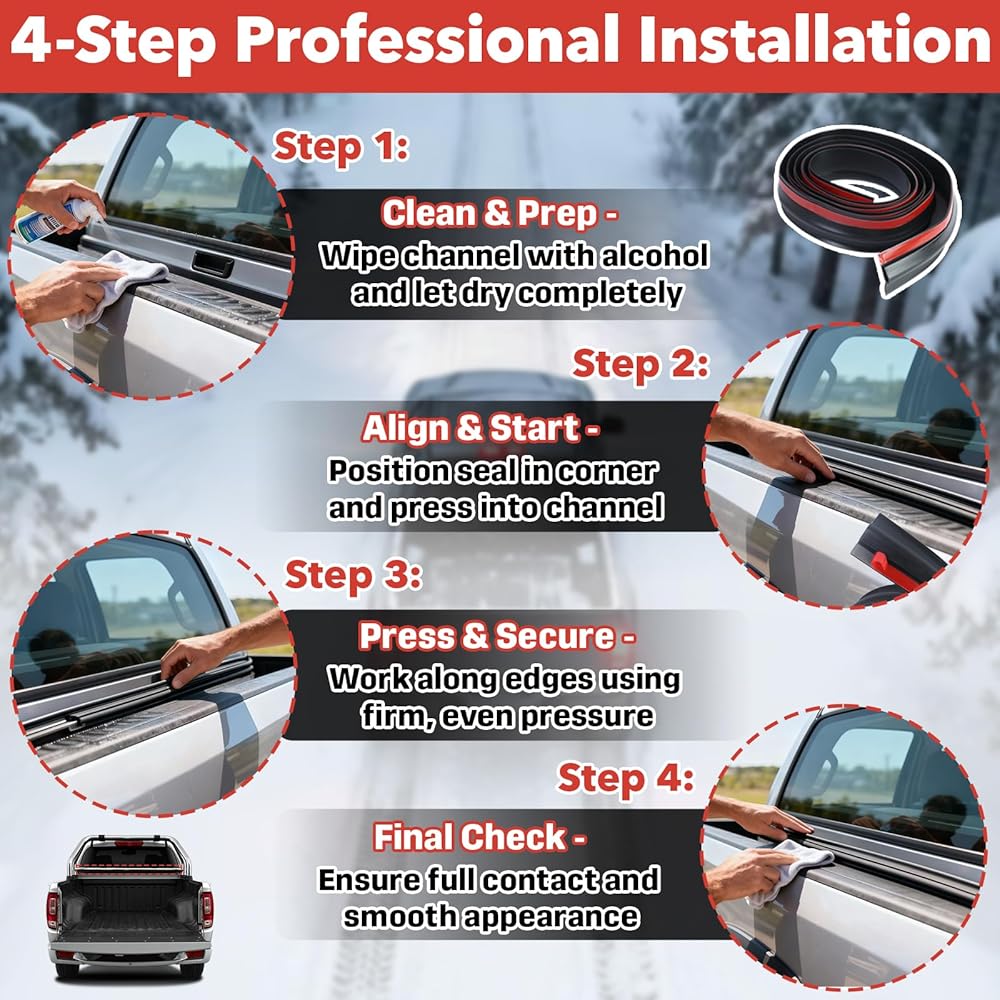 4-Step Professional Installation

Step 1:

Clean & Prep -
Wipe channel with alcohol and let dry completely

Step 2:

Align & Start -
Position seal in corner and press into channel

Step 3:

Press & Secure -
Work along edges using firm, even pressure

Step 4:

Final Check -
Ensure full contact and smooth appearance