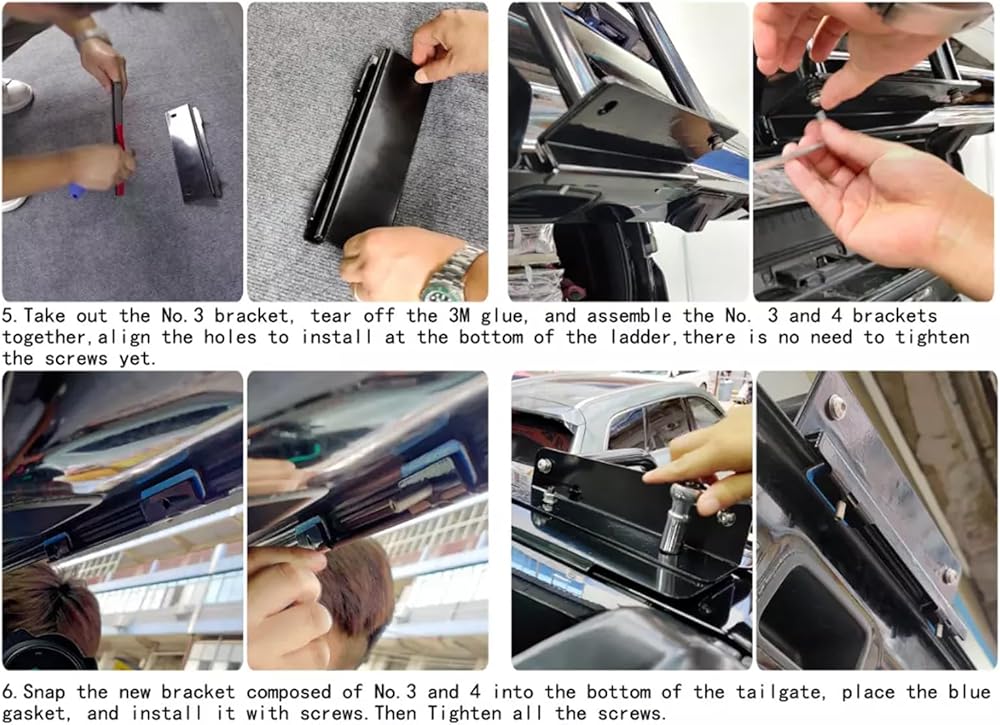 5.Take out the No.3 bracket, tear off the 3M glue, and assemble the No. 3 and 4 brackets together,align the holes to install at the bottom of the ladder,there is no need to tighten the screws yet.

6.Snap the new bracket composed of No.3 and 4 into the bottom of the tailgate, place the blue gasket, and install it with screws.Then Tighten all the screws.