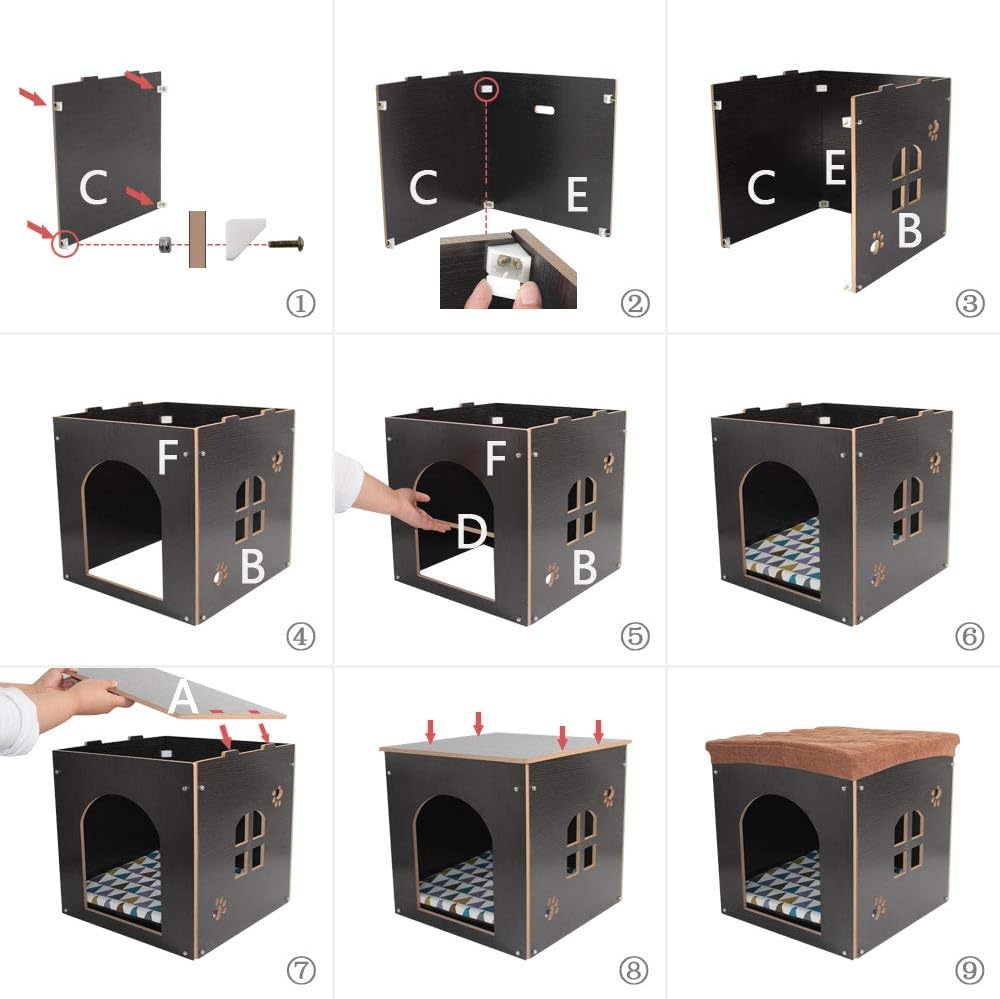 C
①

C
E
②

C
E
B
③

F
B
④

F
D
B
⑤

⑥

A
⑦

⑧

⑨