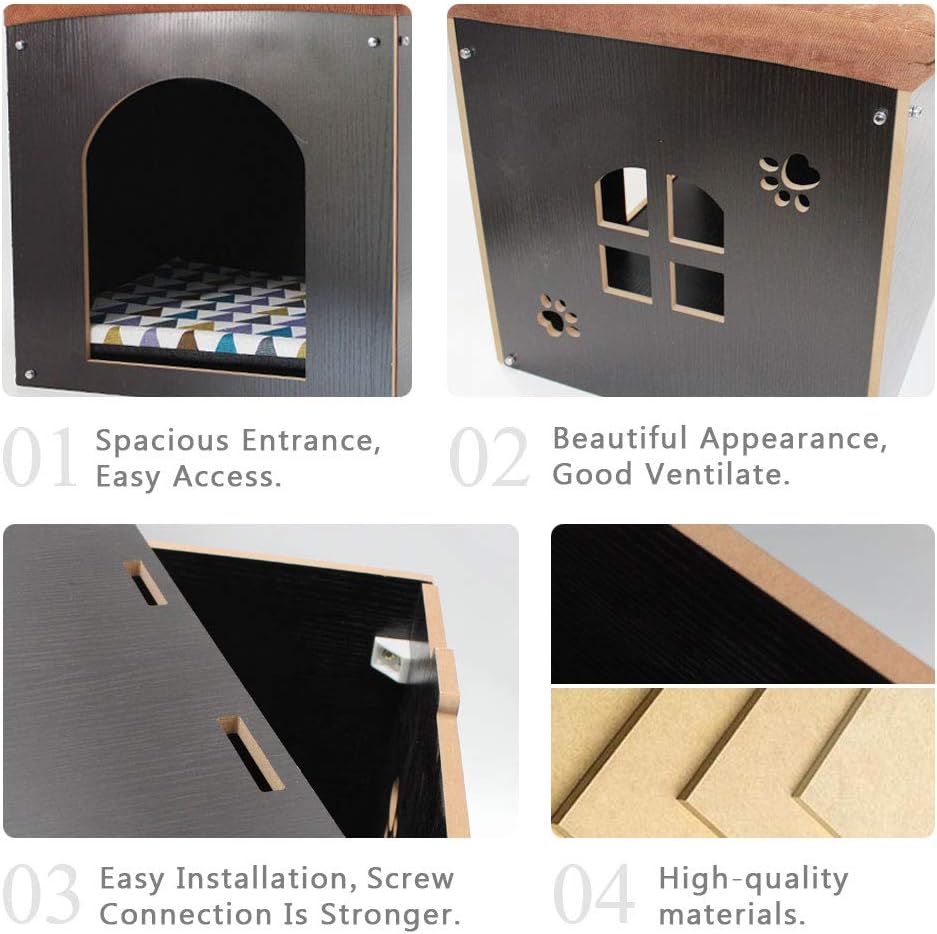 01 Spacious Entrance, Easy Access.

02 Beautiful Appearance, Good Ventilate.

03 Easy Installation, Screw Connection Is Stronger.

04 High-quality materials.