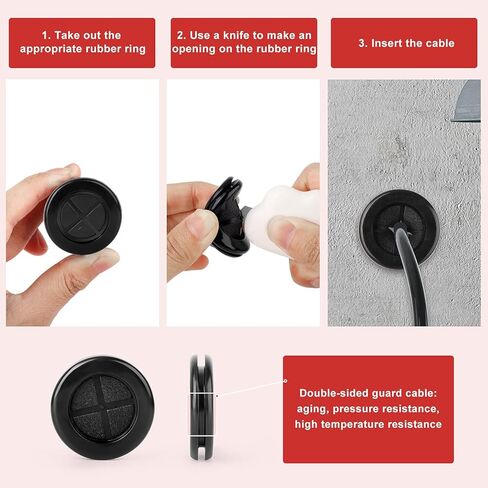 1. Take out the appropriate rubber ring

2. Use a knife to make an opening on the rubber ring

3. Insert the cable

Double-sided guard cable: aging, pressure resistance, high temperature resistance