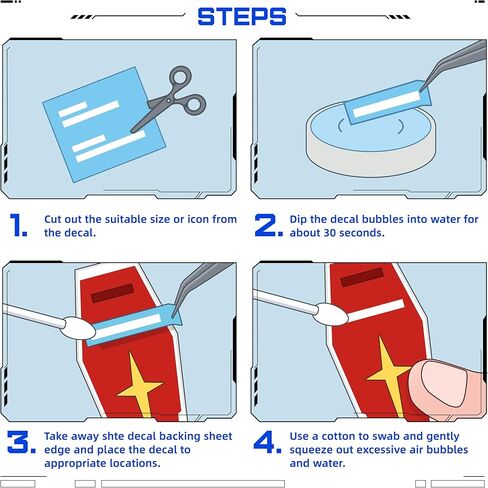 STEPS

1. Cut out the suitable size or icon from the decal.

2. Dip the decal bubbles into water for about 30 seconds.

3. Take away shte decal backing sheet edge and place the decal to appropriate locations.

4. Use a cotton to swab and gently squeeze out excessive air bubbles and water.