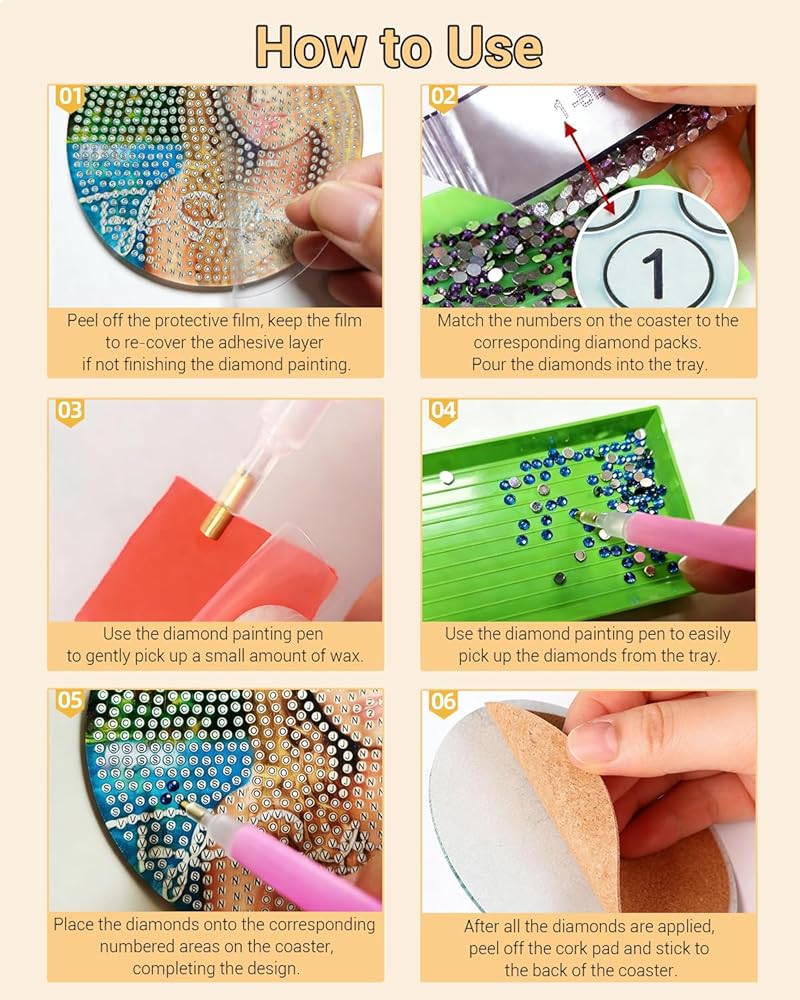 How to Use

01

Peel off the protective film, keep the film to re-cover the adhesive layer if not finishing the diamond painting.

02

1

Match the numbers on the coaster to the corresponding diamond packs. Pour the diamonds into the tray.

03

Use the diamond painting pen to gently pick up a small amount of wax.

04

Use the diamond painting pen to easily pick up the diamonds from the tray.

05

Place the diamonds onto the corresponding numbered areas on the coaster, completing the design.

06

After all the diamonds are applied, peel off the cork pad and stick to the back of the coaster.