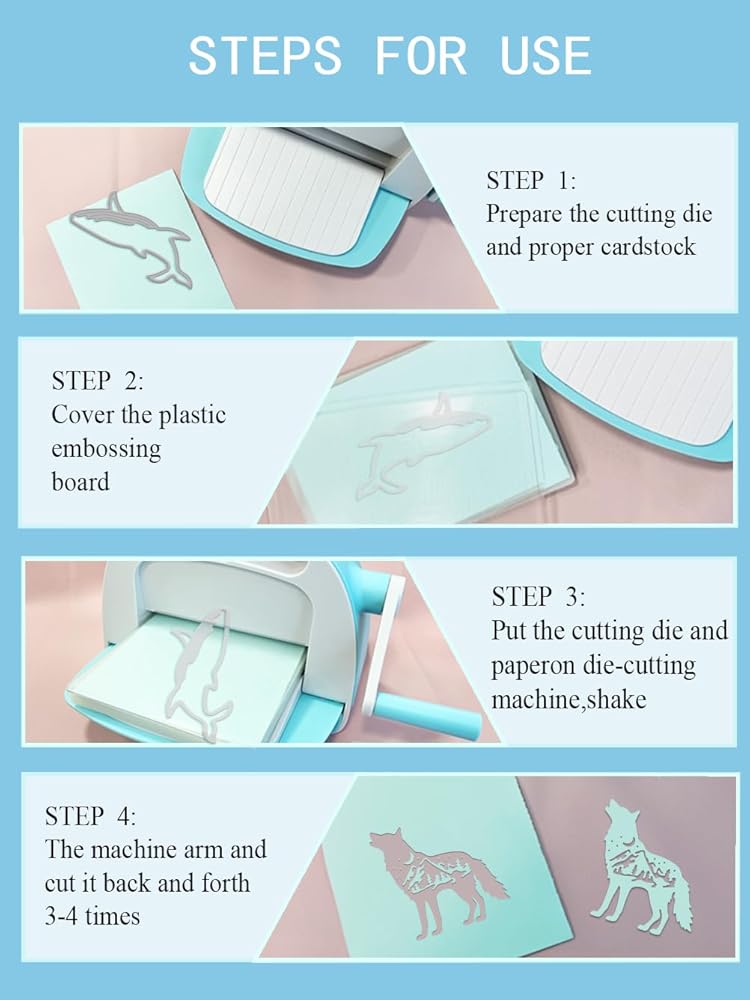 STEPS FOR USE

STEP 1:
Prepare the cutting die and proper cardstock

STEP 2:
Cover the plastic embossing board

STEP 3:
Put the cutting die and paperon die-cutting machine,shake

STEP 4:
The machine arm and cut it back and forth 3-4 times