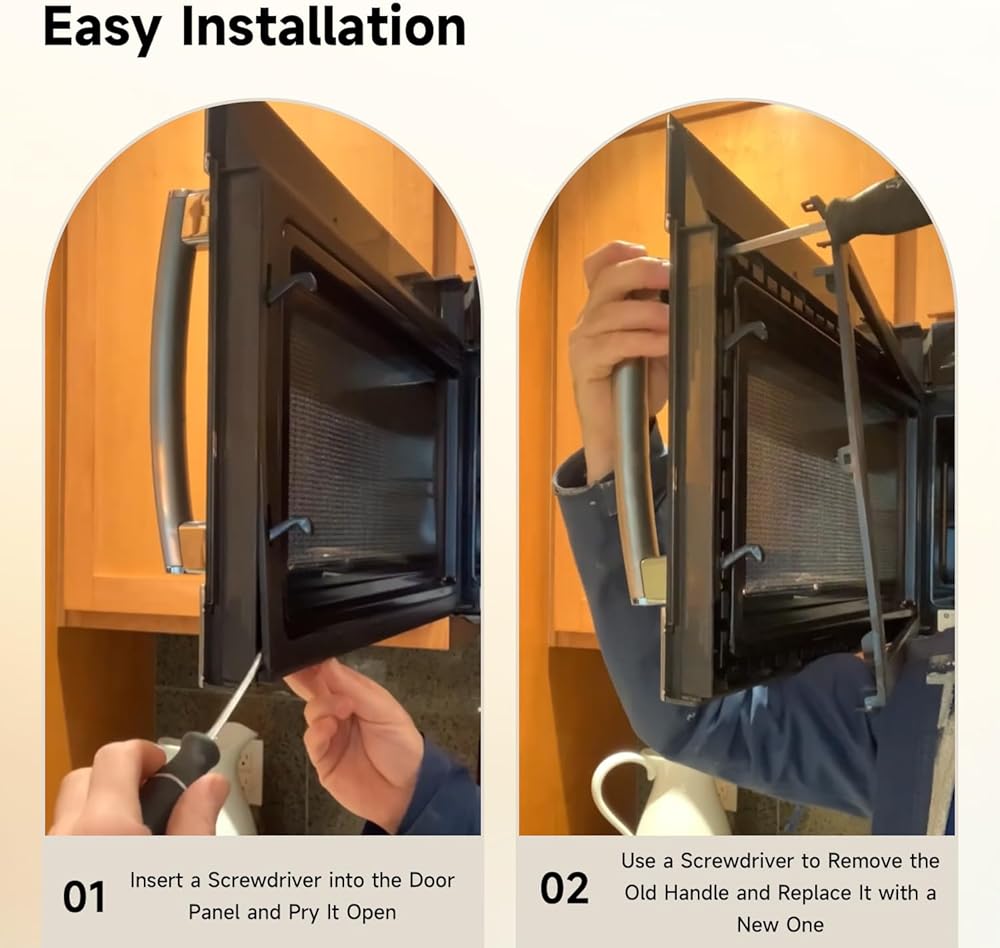 Easy Installation

01 Insert a Screwdriver into the Door Panel and Pry It Open

02 Use a Screwdriver to Remove the Old Handle and Replace It with a New One