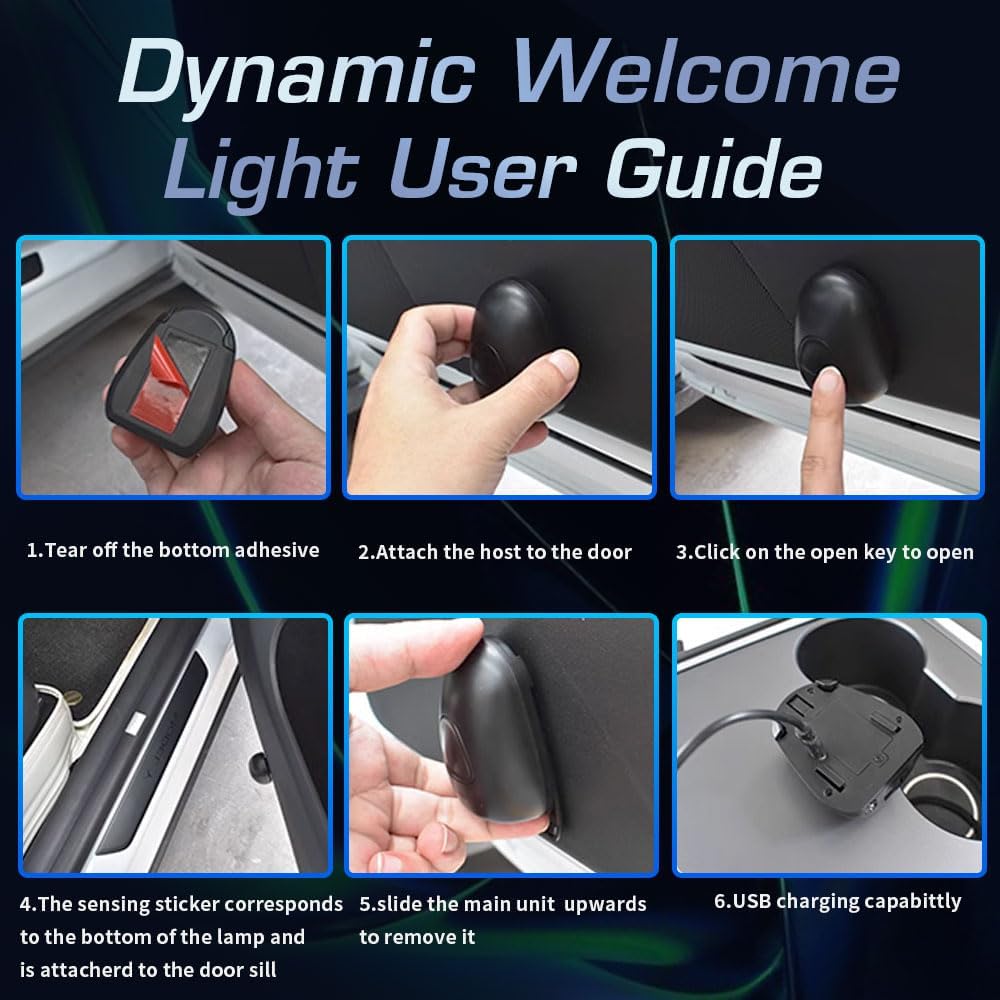 Dynamic Welcome Light User Guide

1.Tear off the bottom adhesive

2.Attach the host to the door

3.Click on the open key to open

4.The sensing sticker corresponds to the bottom of the lamp and is attacherd to the door sill

5.slide the main unit upwards to remove it

6.USB charging capabittly