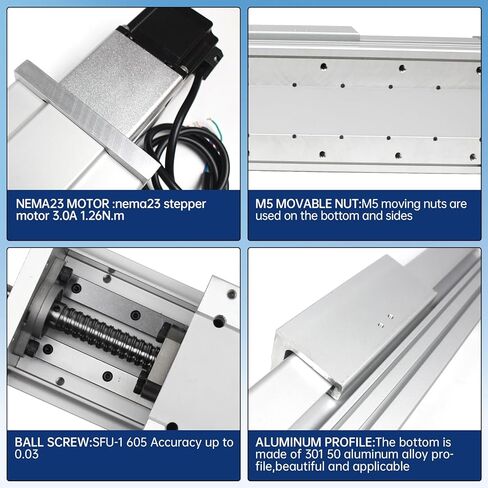 NEMA23 MOTOR :nema23 stepper motor 3.0A 1.26N.m

M5 MOVABLE NUT:M5 moving nuts are used on the bottom and sides

BALL SCREW:SFU-1 605 Accuracy up to 0.03

ALUMINUM PROFILE:The bottom is made of 301 50 aluminum alloy profile,beautiful and applicable