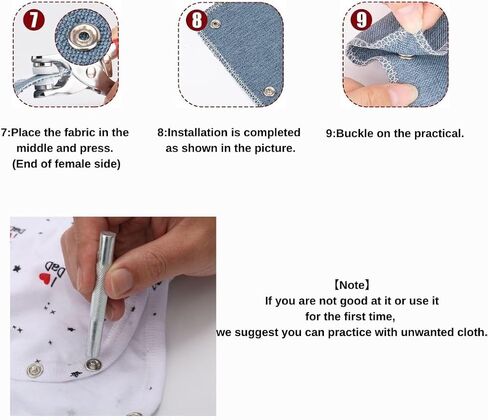 7

8

9

7:Place the fabric in the middle and press. (End of female side)

8:Installation is completed as shown in the picture.

9:Buckle on the practical.

I ♥ Dad

【Note】
If you are not good at it or use it for the first time,
we suggest you can practice with unwanted cloth.