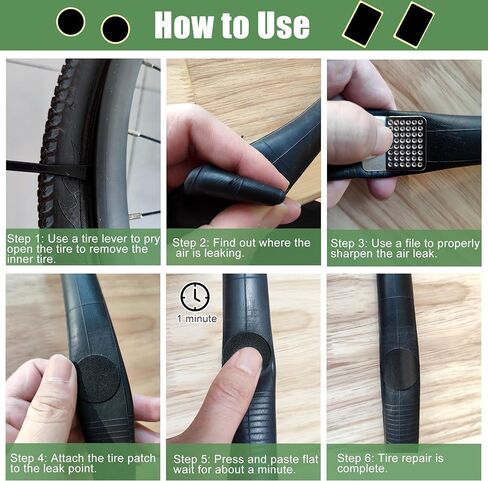 How to Use

Step 1: Use a tire lever to pry open the tire to remove the inner tire.

Step 2: Find out where the air is leaking.

Step 3: Use a file to properly sharpen the air leak.

Step 4: Attach the tire patch to the leak point.

1 minute

Step 5: Press and paste flat wait for about a minute.

Step 6: Tire repair is complete.