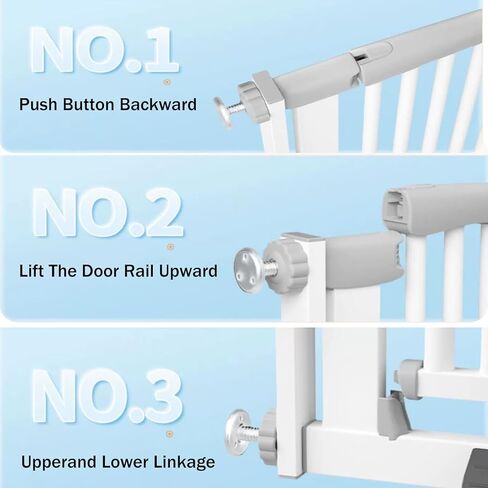 NO.1

Push Button Backward

NO.2

Lift The Door Rail Upward

NO.3

Upperand Lower Linkage