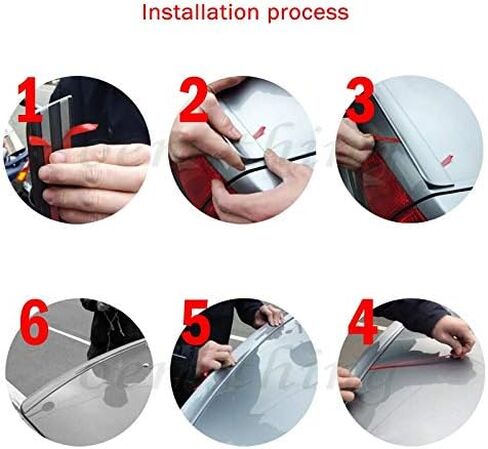 Installation process

1

2

3

6

5

4