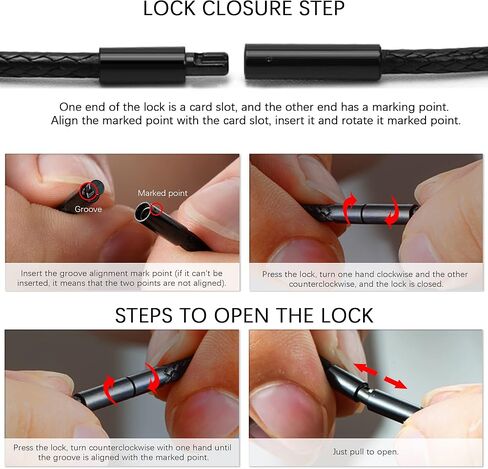 LOCK CLOSURE STEP

One end of the lock is a card slot, and the other end has a marking point. Align the marked point with the card slot, insert it and rotate it marked point.

Groove

Marked point

Insert the groove alignment mark point (if it can't be inserted, it means that the two points are not aligned).

Press the lock, turn one hand clockwise and the other counterclockwise, and the lock is closed.

STEPS TO OPEN THE LOCK

Press the lock, turn counterclockwise with one hand until the groove is aligned with the marked point.

Just pull to open.