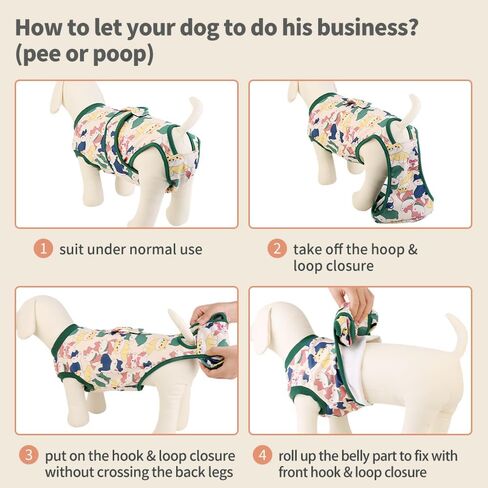 How to let your dog to do his business? (pee or poop)

1 suit under normal use

2 take off the hoop & loop closure

3 put on the hook & loop closure without crossing the back legs

4 roll up the belly part to fix with front hook & loop closure