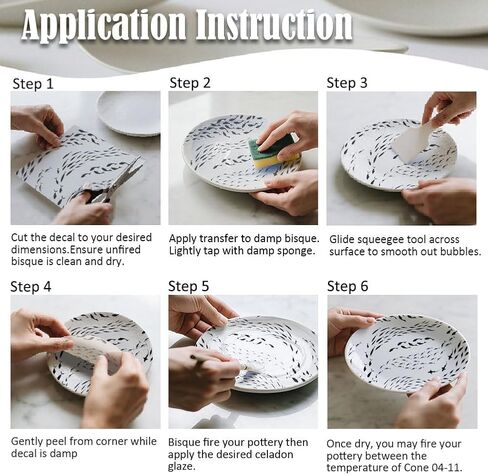 Application Instruction

Step 1

Cut the decal to your desired dimensions.Ensure unfired bisque is clean and dry.

Step 2

Apply transfer to damp bisque. Lightly tap with damp sponge.

Step 3

Glide squeegee tool across surface to smooth out bubbles.

Step 4

Gently peel from corner while decal is damp

Step 5

Bisque fire your pottery then apply the desired celadon glaze.

Step 6

Once dry, you may fire your pottery between the temperature of Cone 04-11.