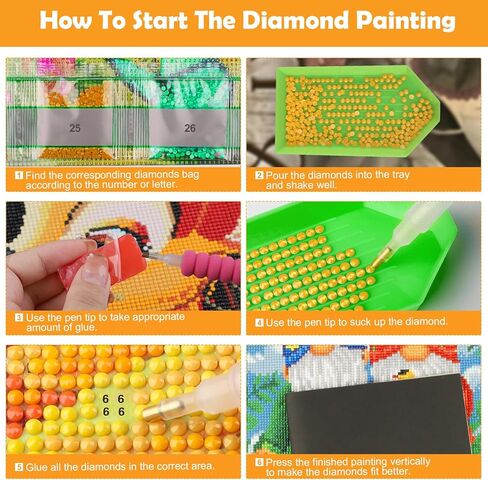 How To Start The Diamond Painting

25

26

1 Find the corresponding diamonds bag according to the number or letter.

2 Pour the diamonds into the tray and shake well.

3 Use the pen tip to take appropriate amount of glue.

4 Use the pen tip to suck up the diamond.

6 6
6 6

5 Glue all the diamonds in the correct area.

6 Press the finished painting vertically to make the diamonds fit better.