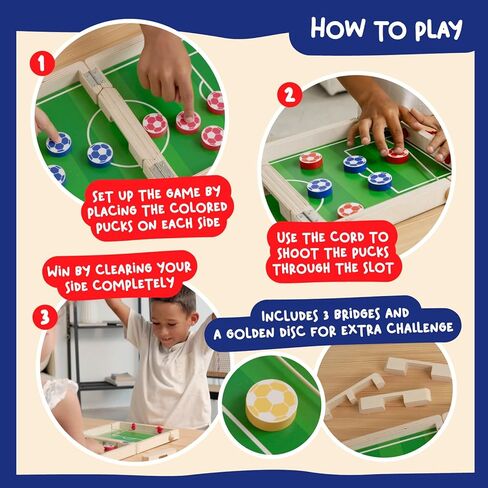 HOW TO PLAY

1

SET UP THE GAME BY PLACING THE COLORED PUCKS ON EACH SIDE

2

USE THE CORD TO SHOOT THE PUCKS THROUGH THE SLOT

WIN BY CLEARING YOUR SIDE COMPLETELY

3

INCLUDES 3 BRIDGES AND A GOLDEN DISC FOR EXTRA CHALLENGE