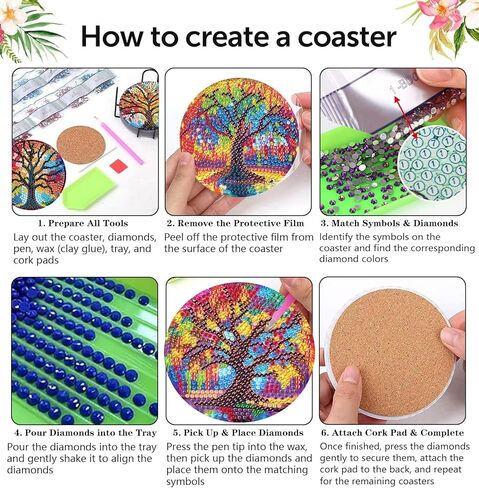 How to create a coaster

1. Prepare All Tools
Lay out the coaster, diamonds, pen, wax (clay glue), tray, and cork pads

2. Remove the Protective Film
Peel off the protective film from the surface of the coaster

3. Match Symbols & Diamonds
Identify the symbols on the coaster and find the corresponding diamond colors

4. Pour Diamonds into the Tray
Pour the diamonds into the tray and gently shake it to align the diamonds

5. Pick Up & Place Diamonds
Press the pen tip into the wax, then pick up the diamonds and place them onto the matching symbols

6. Attach Cork Pad & Complete
Once finished, press the diamonds gently to secure them, attach the cork pad to the back, and repeat for the remaining coasters