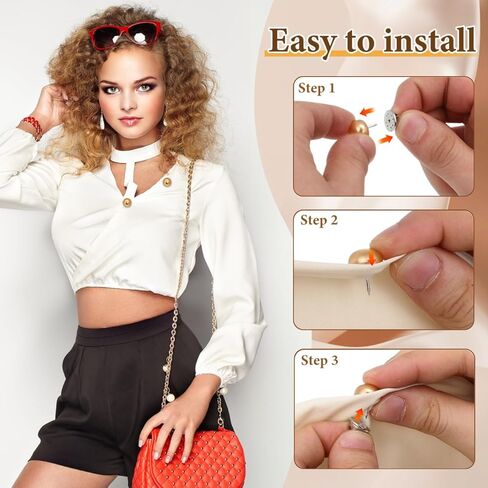 Easy to install

Step 1

Step 2

Step 3