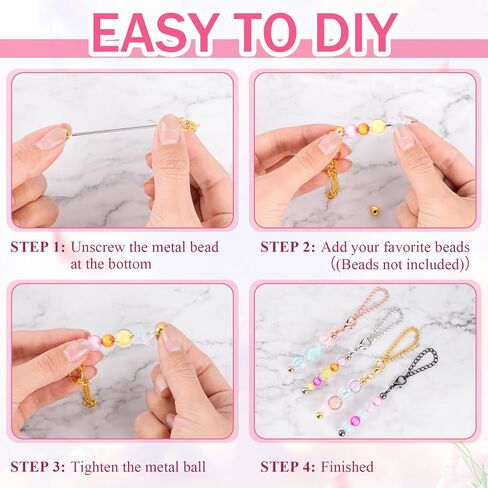 EASY TO DIY

STEP 1: Unscrew the metal bead at the bottom

STEP 2: Add your favorite beads ((Beads not included))

STEP 3: Tighten the metal ball

STEP 4: Finished