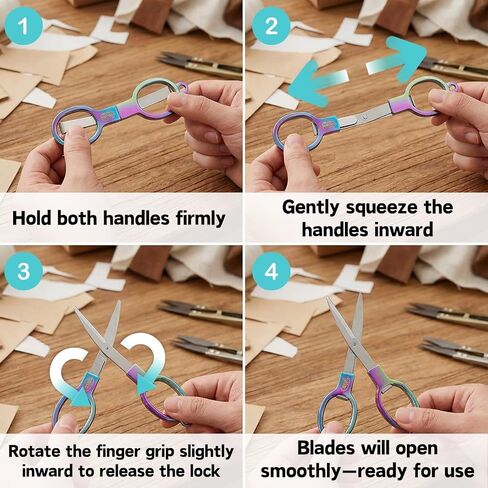 1

Hold both handles firmly

2

Gently squeeze the handles inward

3

Rotate the finger grip slightly inward to release the lock

4

Blades will open smoothly—ready for use