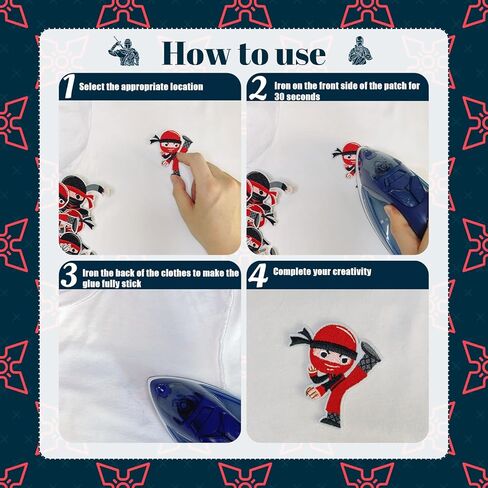 How to use

1 Select the appropriate location

2 Iron on the front side of the patch for 30 seconds

3 Iron the back of the clothes to make the glue fully stick

4 Complete your creativity