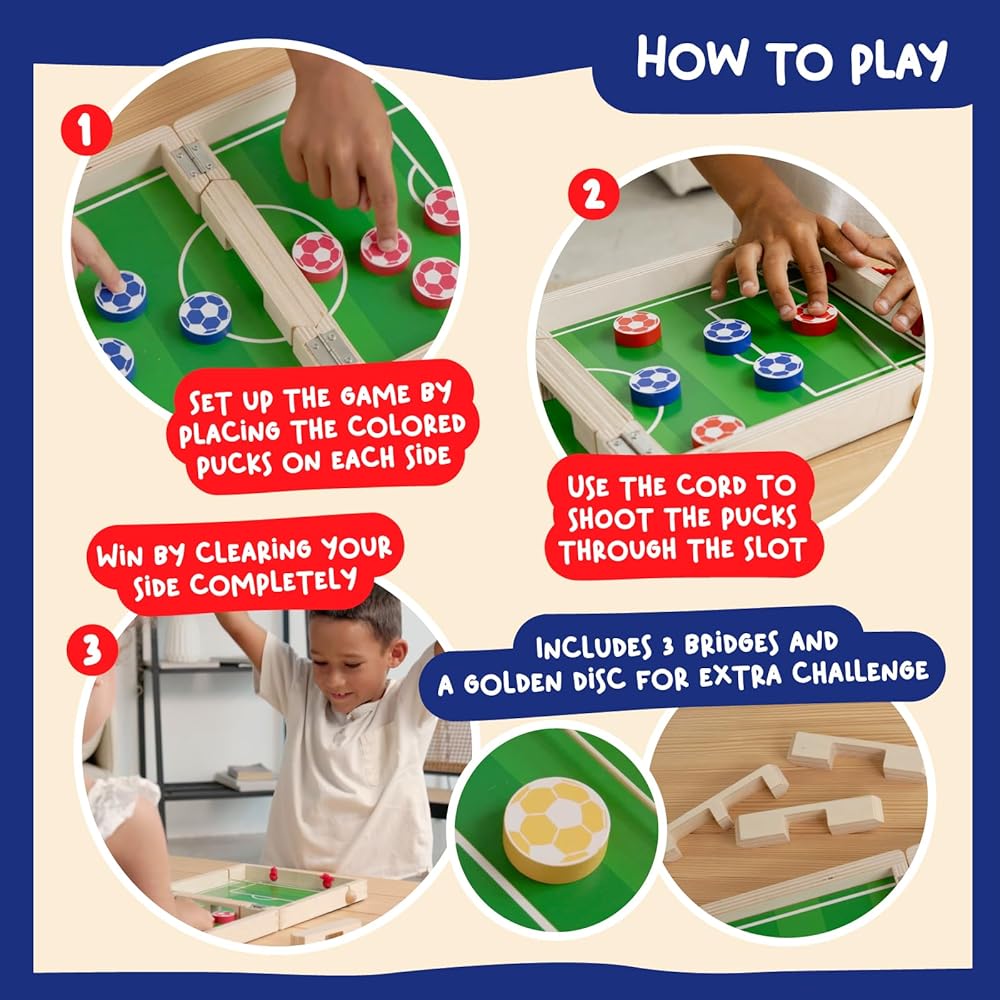 HOW TO PLAY

1

SET UP THE GAME BY PLACING THE COLORED PUCKS ON EACH SIDE

2

USE THE CORD TO SHOOT THE PUCKS THROUGH THE SLOT

WIN BY CLEARING YOUR SIDE COMPLETELY

3

INCLUDES 3 BRIDGES AND A GOLDEN DISC FOR EXTRA CHALLENGE