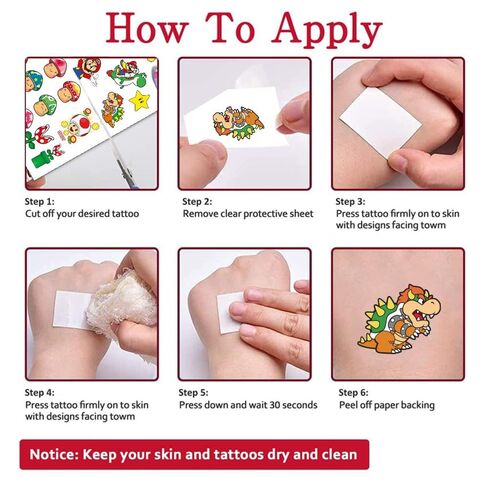 How To Apply

Step 1:
Cut off your desired tattoo

Step 2:
Remove clear protective sheet

Step 3:
Press tattoo firmly on to skin with designs facing towm

Step 4:
Press tattoo firmly on to skin with designs facing towm

Step 5:
Press down and wait 30 seconds

Step 6:
Peel off paper backing

Notice: Keep your skin and tattoos dry and clean